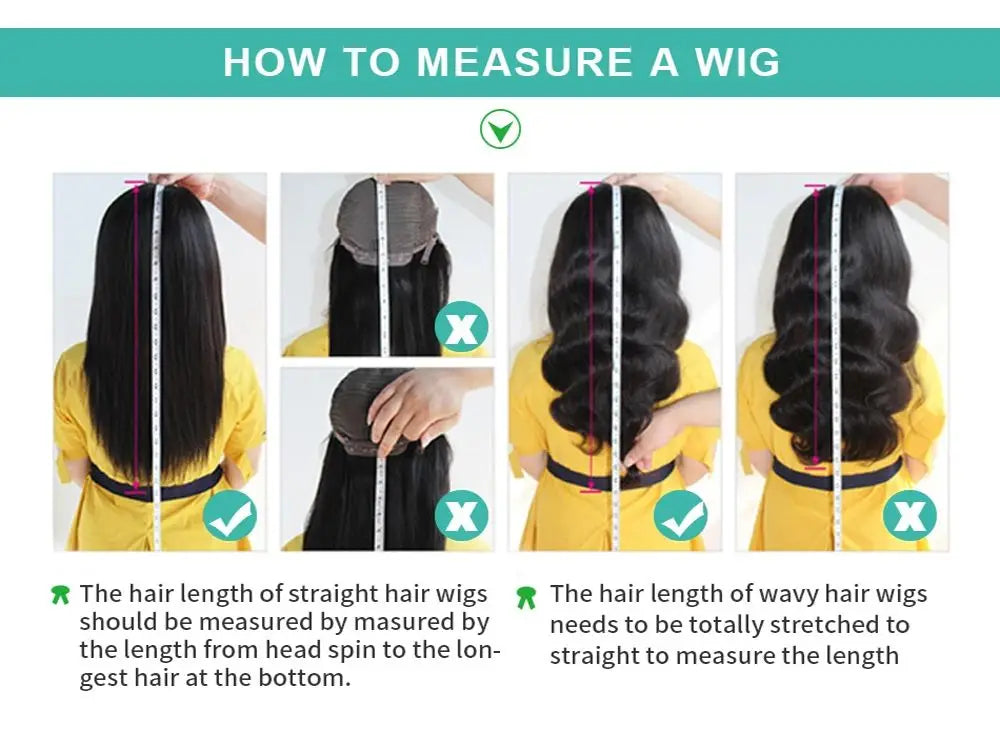 HOW TO MEASURE A WIG

The hair length of straight hair wigs should be measured by masured by the length from head spin to the longest hair at the bottom.

The hair length of wavy hair wigs needs to be totally stretched to straight to measure the length