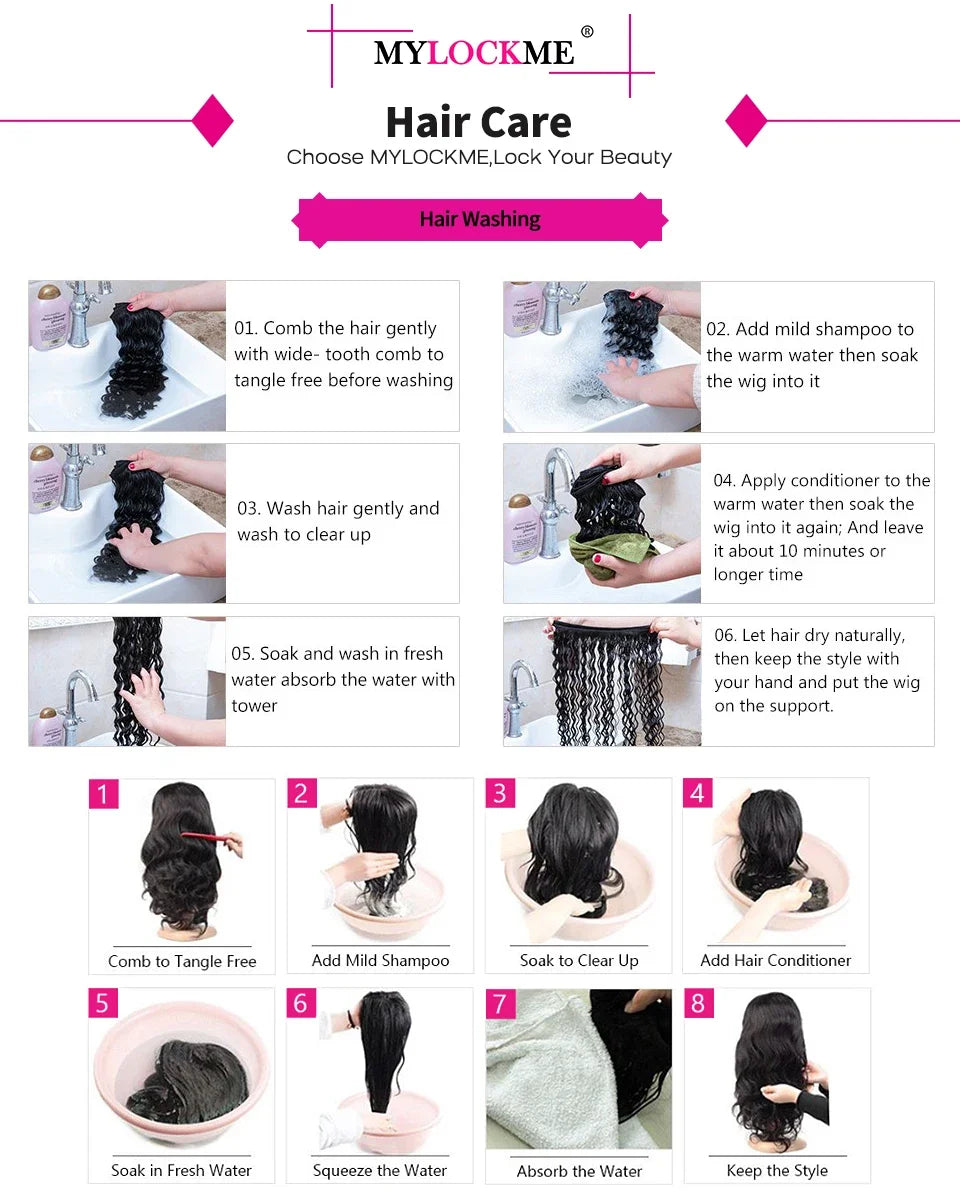 MYLOCKME®

Hair Care

Choose MYLOCKME,Lock Your Beauty

Hair Washing

01. Comb the hair gently with wide- tooth comb to tangle free before washing

02. Add mild shampoo to the warm water then soak the wig into it

03. Wash hair gently and wash to clear up

04. Apply conditioner to the warm water then soak the wig into it again; And leave it about 10 minutes or longer time

05. Soak and wash in fresh water absorb the water with tower

06. Let hair dry naturally, then keep the style with your hand and put the wig on the support.

1
Comb to Tangle Free

2
Add Mild Shampoo

3
Soak to Clear Up

4
Add Hair Conditioner

5
Soak in Fresh Water

6
Squeeze the Water

7
Absorb the Water

8
Keep the Style