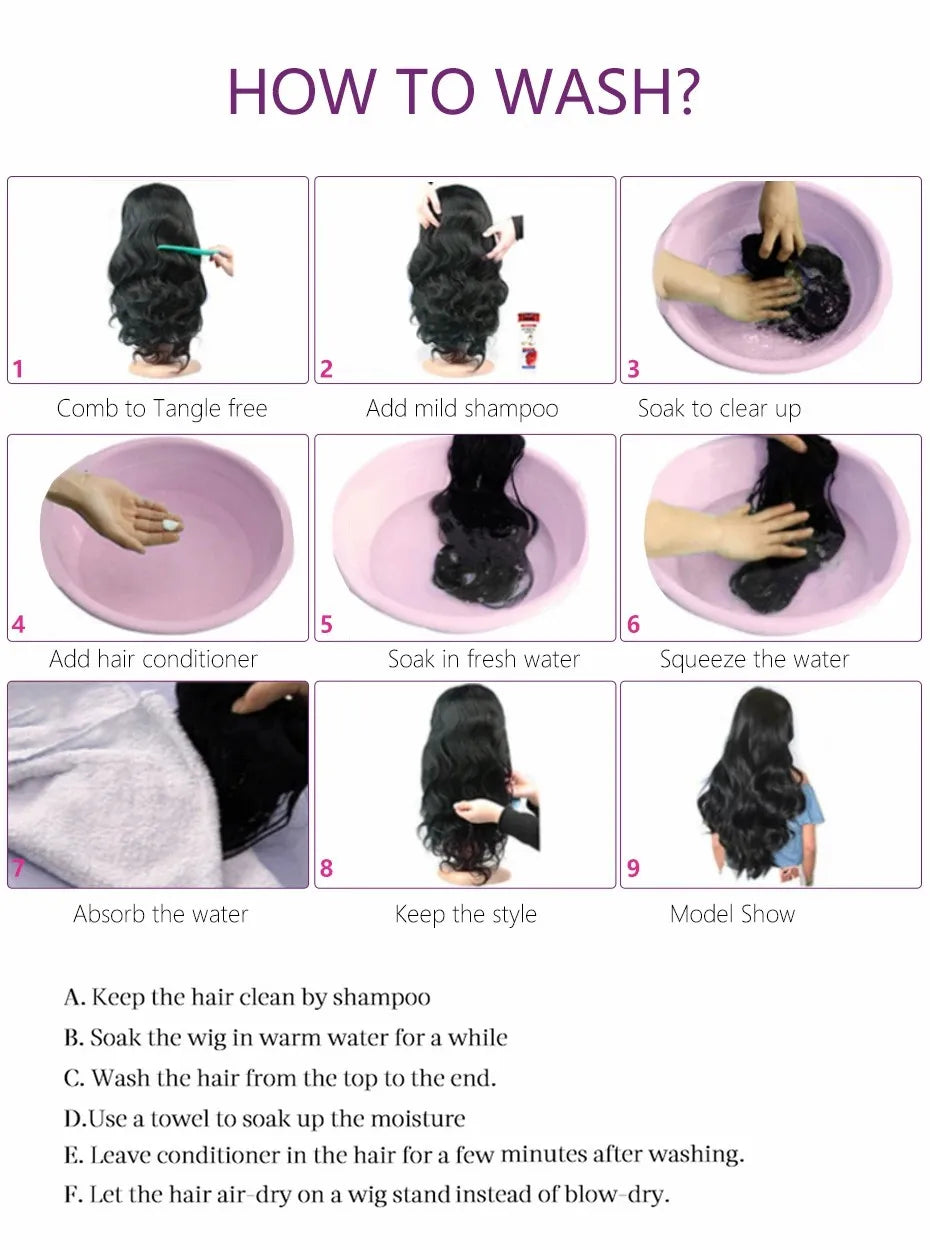 HOW TO WASH?

1
Comb to Tangle free

2
Add mild shampoo

3
Soak to clear up

4
Add hair conditioner

5
Soak in fresh water

6
Squeeze the water

7
Absorb the water

8
Keep the style

9
Model Show

A. Keep the hair clean by shampoo

B. Soak the wig in warm water for a while

C. Wash the hair from the top to the end.

D.Use a towel to soak up the moisture

E. Leave conditioner in the hair for a few minutes after washing.

F. Let the hair air-dry on a wig stand instead of blow-dry.